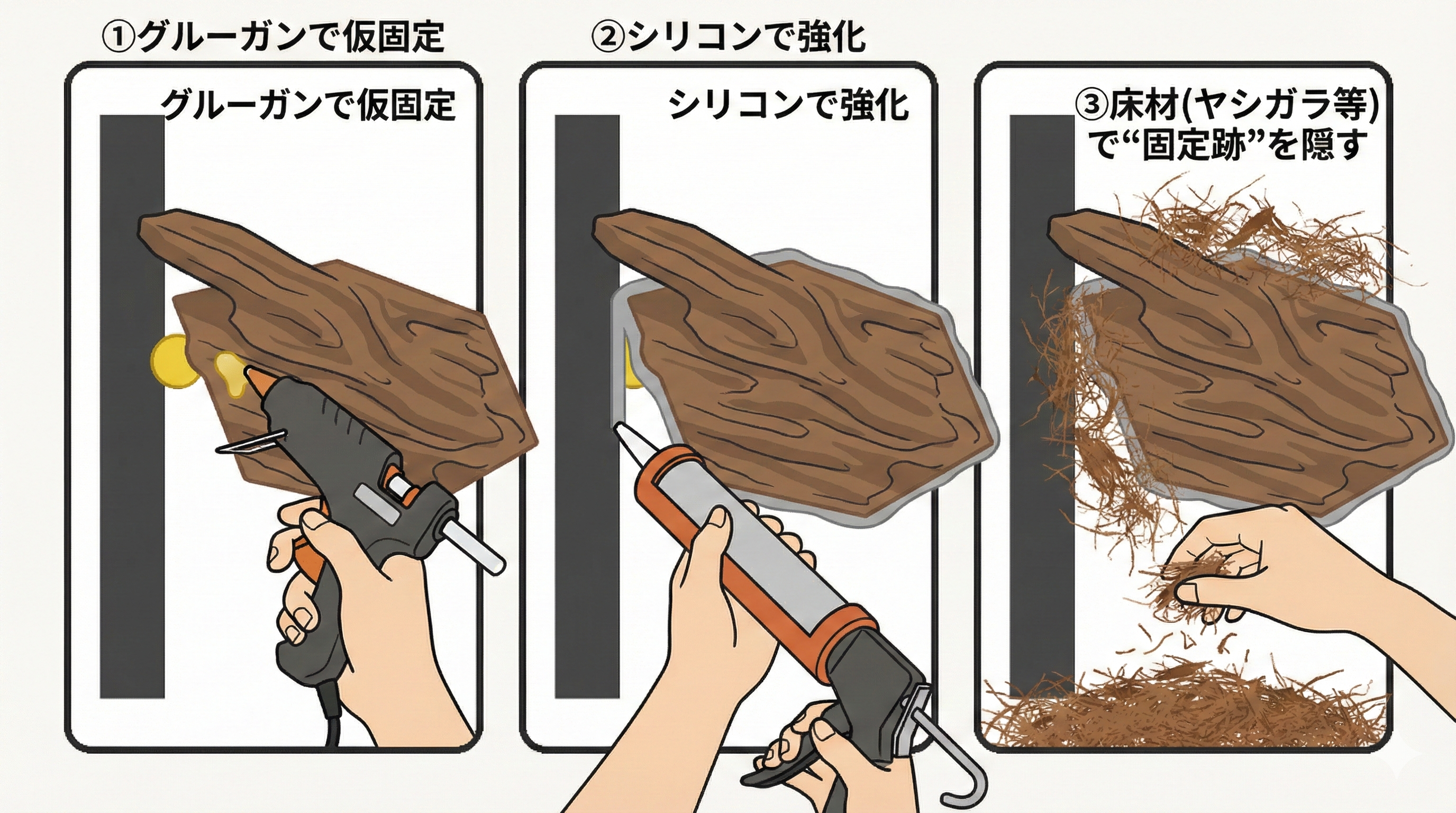 ①グルーガンで仮固定

グルーガンで仮固定

②シリコンで強化

シリコンで強化

③床材(ヤシガラ等)で“固定跡”を隠す