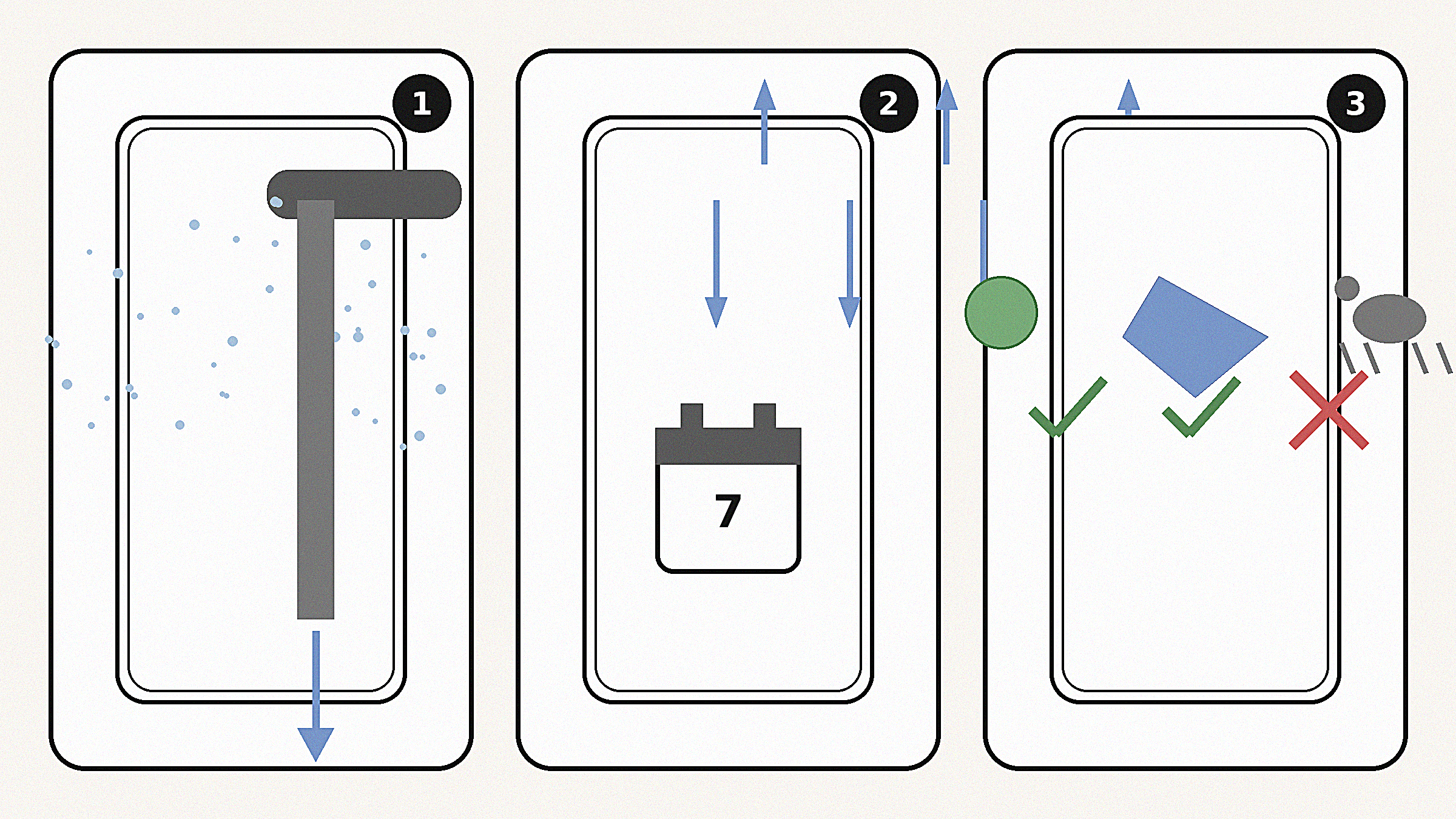 1

2

7

3