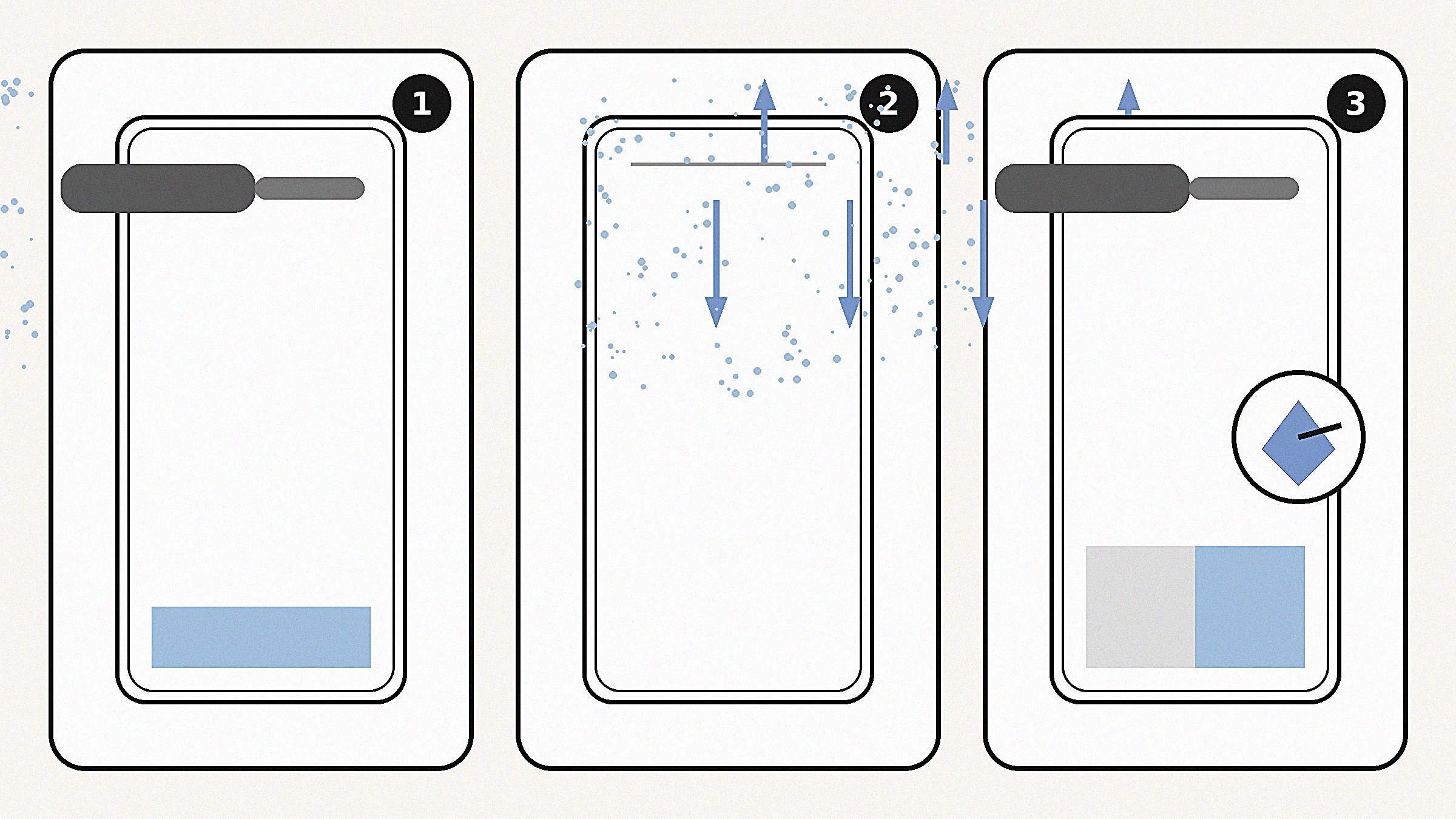 1

2

3