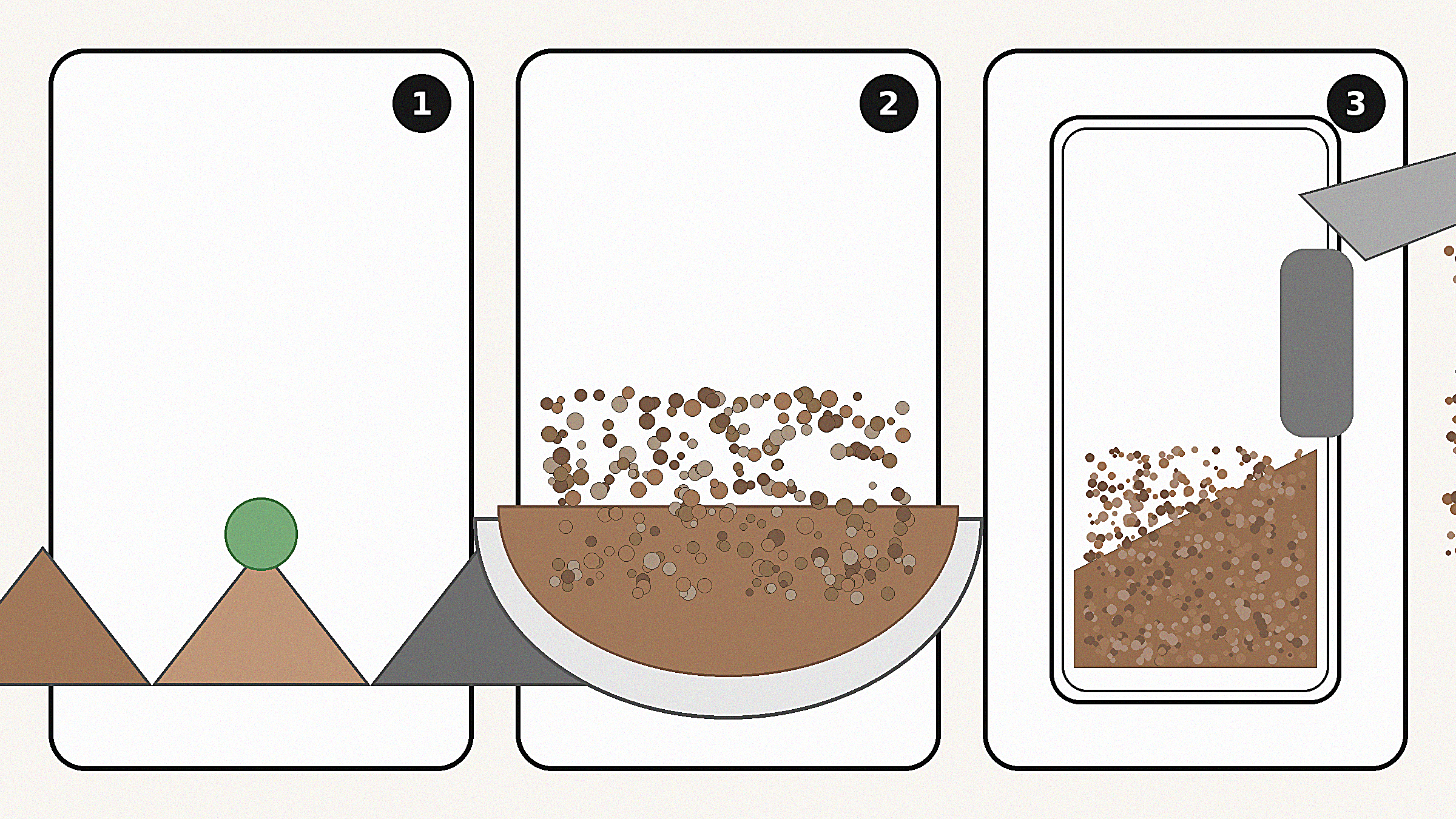 1

2

3