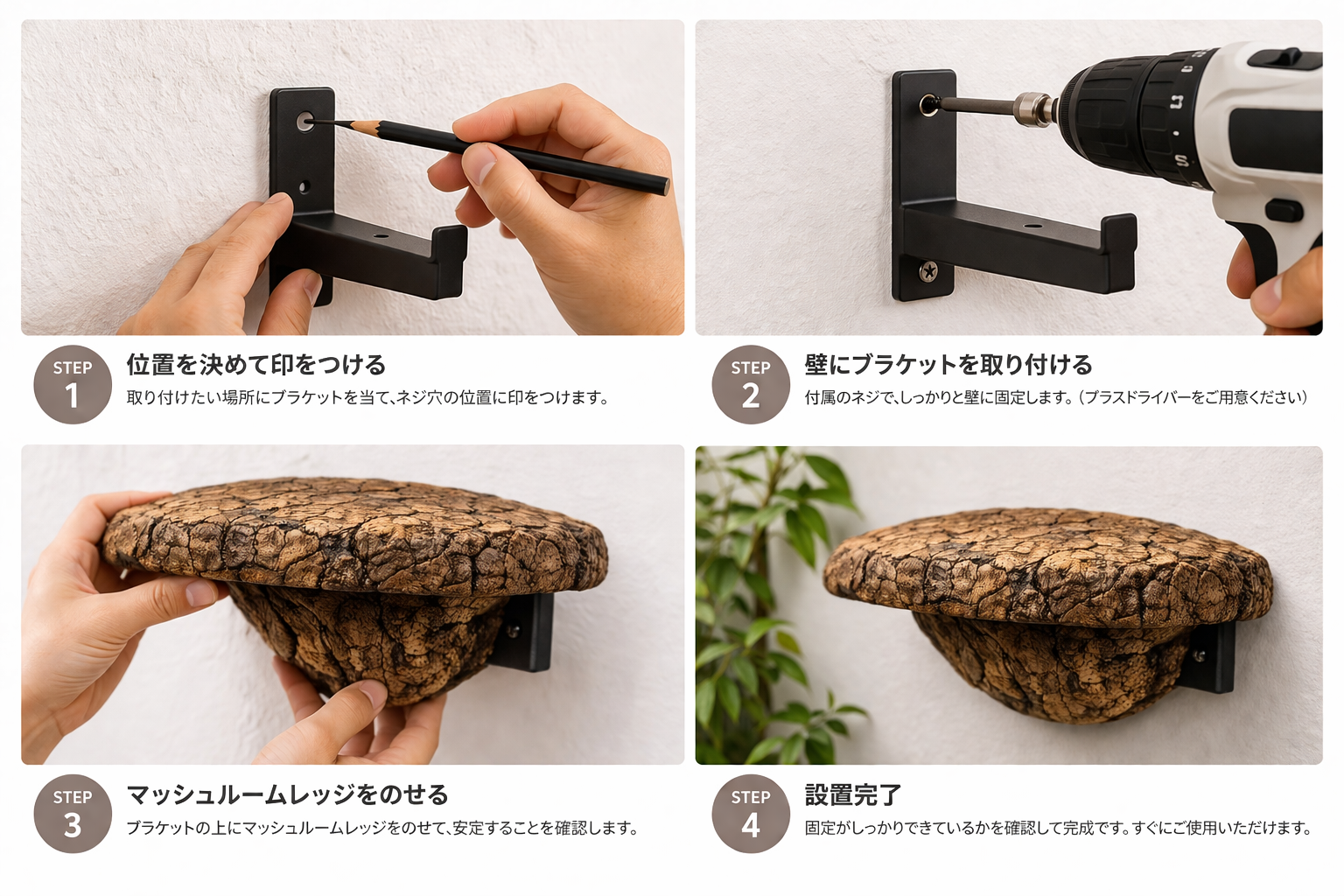 STEP 1

位置を決めて印をつける

取り付けたい場所にブラケットを当て、ネジ穴の位置に印をつけます。

STEP 2

壁にブラケットを取り付ける

付属のネジで、しっかりと壁に固定します。(プラスドライバーをご用意ください)

STEP 3

マッシュルームレッジをのせる

ブラケットの上にマッシュルームレッジをのせて、安定することを確認します。

STEP 4

設置完了

固定がしっかりできているかを確認して完成です。すぐにご使用いただけます。